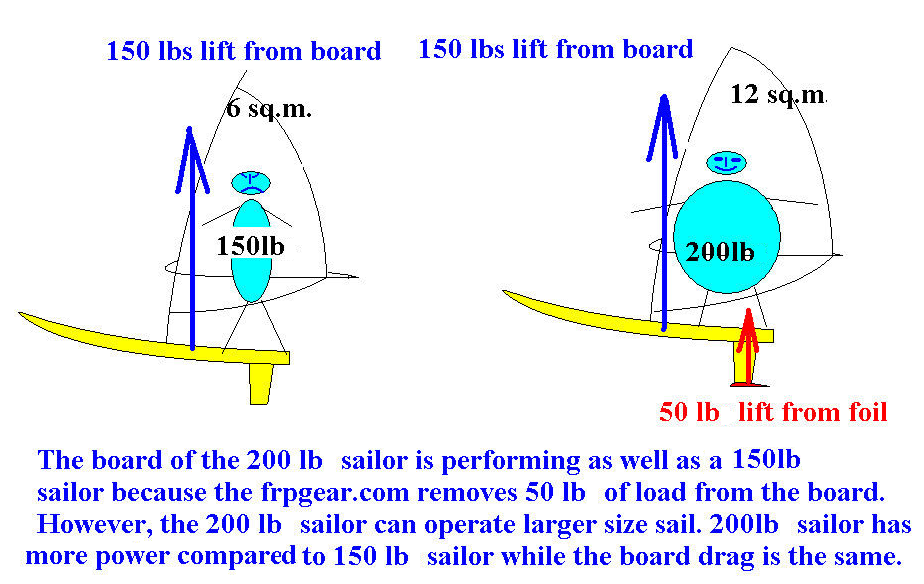 150 lbs lift from board

6 sq.m.

150lb

150 lbs lift from board

12 sq.m.

200lb

50 lb lift from foil

The board of the 200 lb sailor is performing as well as a 150lb sailor because the frpgear.com removes 50 lb of load from the board. However, the 200 lb sailor can operate larger size sail. 200lb sailor has more power compared to 150 lb sailor while the board drag is the same.